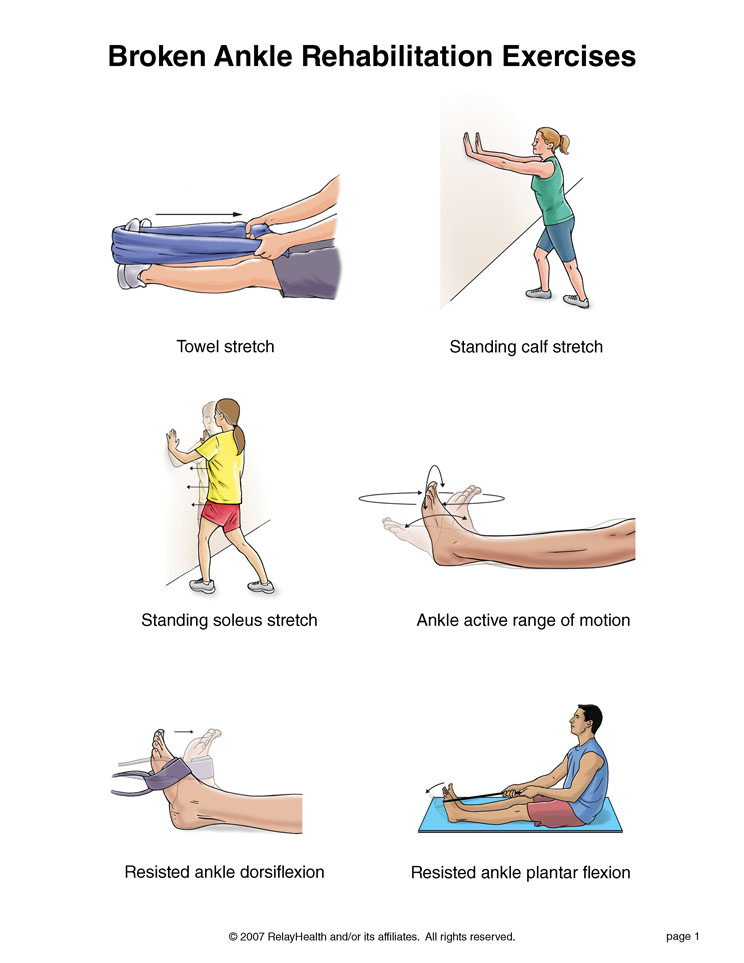 Broken Ankle Rehabilitation Exercises

Towel stretch

Standing calf stretch

Standing soleus stretch

Ankle active range of motion

Resisted ankle dorsiflexion

Resisted ankle plantar flexion

© 2007 RelayHealth and/or its affiliates. All rights reserved.

page 1